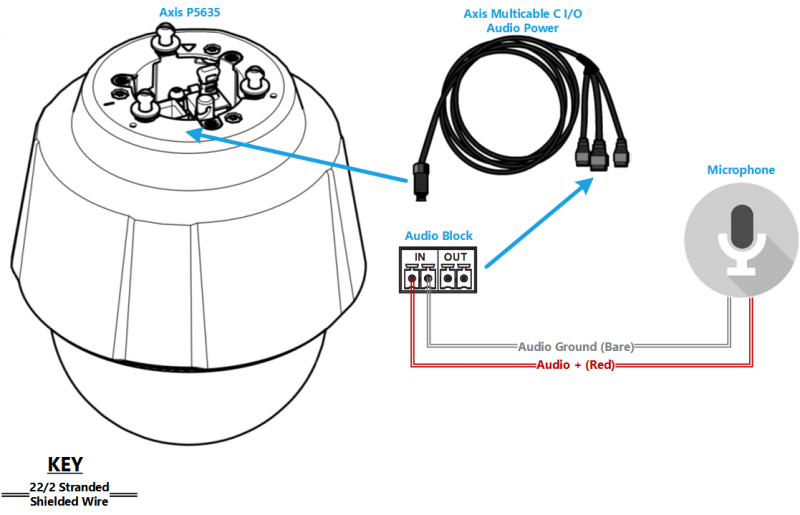 Axis P5635

Axis Multicable C I/O
Audio Power

Microphone

Audio Block

IN OUT

Audio Ground (Bare)

Audio + (Red)

KEY

22/2 Stranded
Shielded Wire