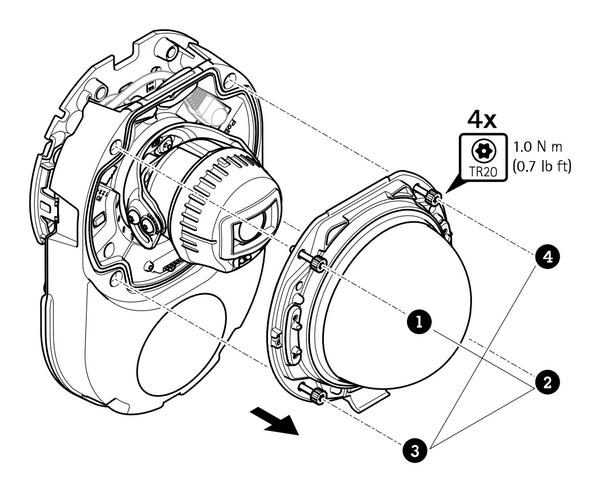 4x
TR20
1.0 N m
(0.7 lb ft)
4
1
2
3