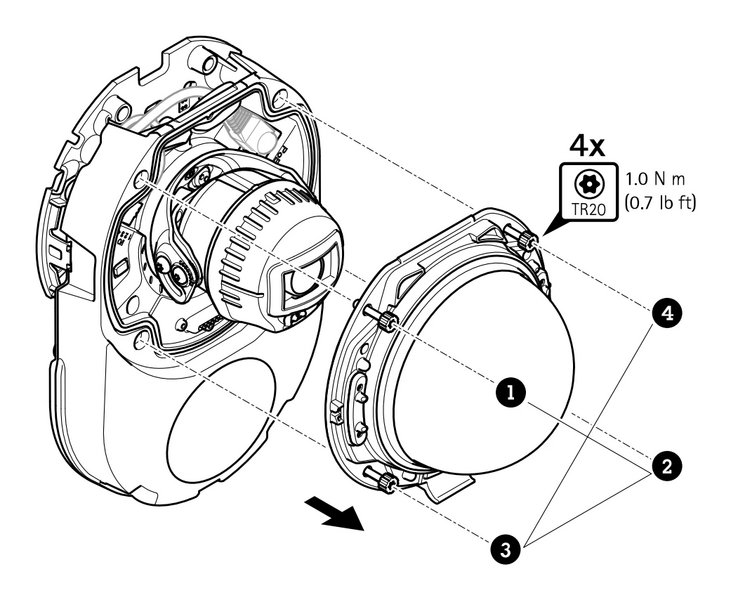 4x
TR20
1.0 N m
(0.7 lb ft)
4
1
2
3