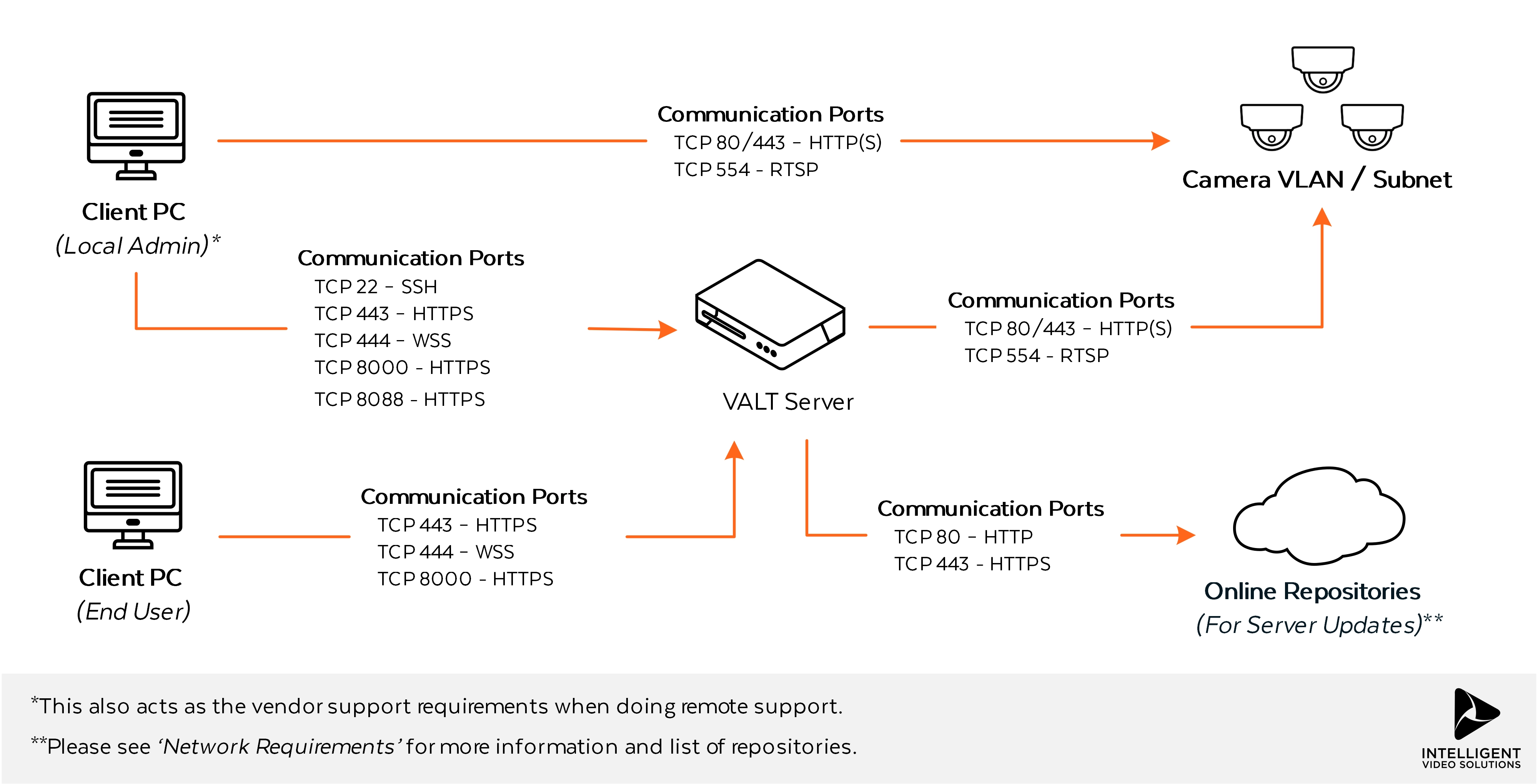 Client PC
(Local Admin)*

Communication Ports
TCP 80/443 – HTTP(S)
TCP 554 - RTSP

Camera VLAN / Subnet

Communication Ports
TCP 22 – SSH
TCP 443 – HTTPS
TCP 444 – WSS
TCP 8000 - HTTPS
TCP 8088 - HTTPS

VALT Server

Communication Ports
TCP 80/443 – HTTP(S)
TCP 554 - RTSP

Client PC
(End User)

Communication Ports
TCP 443 – HTTPS
TCP 444 – WSS
TCP 8000 - HTTPS

Communication Ports
TCP 80 – HTTP
TCP 443 - HTTPS

Online Repositories
(For Server Updates)**

*This also acts as the vendor support requirements when doing remote support.

**Please see ‘Network Requirements’ for more information and list of repositories.

INTELLIGENT
VIDEO SOLUTIONS